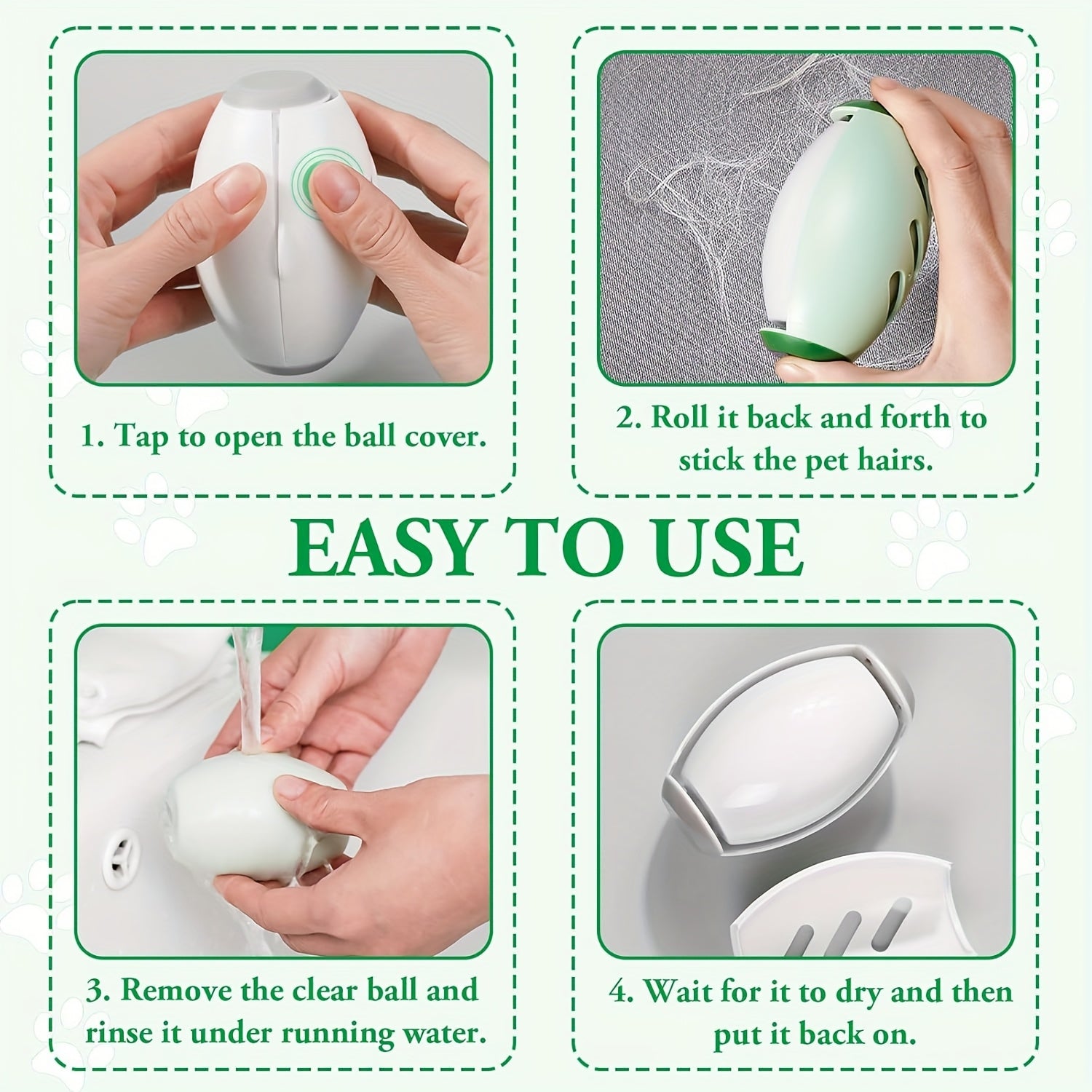 1. Tap to open the ball cover.

2. Roll it back and forth to stick the pet hairs.

EASY TO USE

3. Remove the clear ball and rinse it under running water.

4. Wait for it to dry and then put it back on.